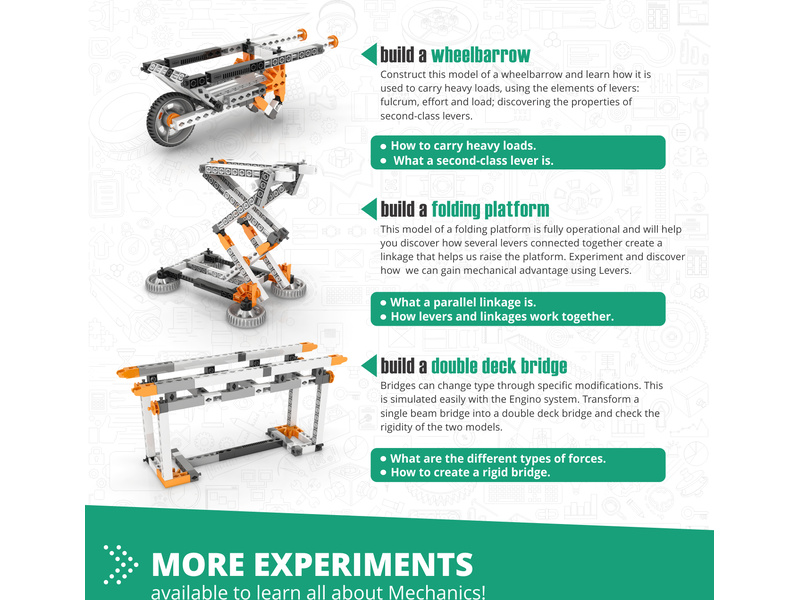 build a wheelbarrow

Construct this model of a wheelbarrow and learn how it is used to carry heavy loads, using the elements of levers: fulcrum, effort and load; discovering the properties of second-class levers.

● How to carry heavy loads.
● What a second-class lever is.

build a folding platform

This model of a folding platform is fully operational and will help you discover how several levers connected together create a linkage that helps us raise the platform. Experiment and discover how we can gain mechanical advantage using Levers.

● What a parallel linkage is.
● How levers and linkages work together.

build a double deck bridge

Bridges can change type through specific modifications. This is simulated easily with the Engino system. Transform a single beam bridge into a double deck bridge and check the rigidity of the two models.

● What are the different types of forces.
● How to create a rigid bridge.

MORE EXPERIMENTS
available to learn all about Mechanics!