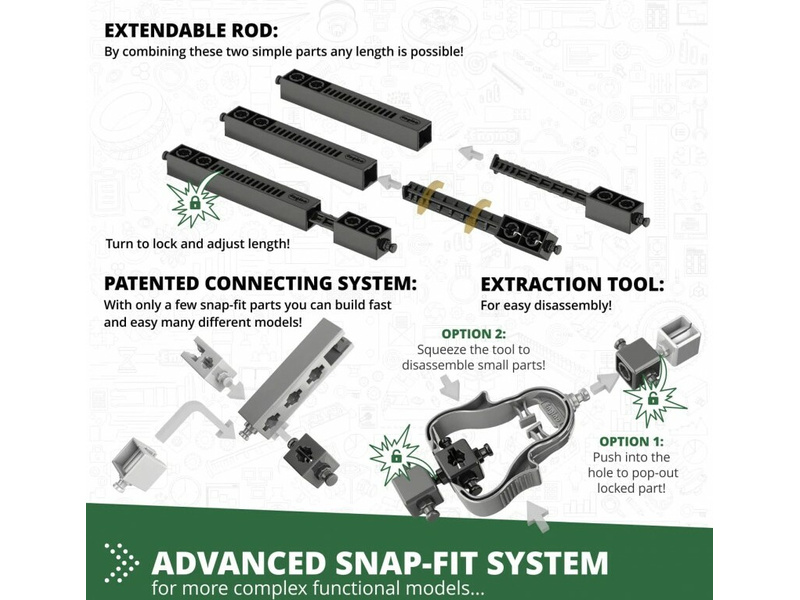 EXTENDABLE ROD:
By combining these two simple parts any length is possible!

Turn to lock and adjust length!

PATENTED CONNECTING SYSTEM:
With only a few snap-fit parts you can build fast and easy many different models!

EXTRACTION TOOL:
For easy disassembly!

OPTION 2:
Squeeze the tool to disassemble small parts!

OPTION 1:
Push into the hole to pop-out locked part!

ADVANCED SNAP-FIT SYSTEM
for more complex functional models...