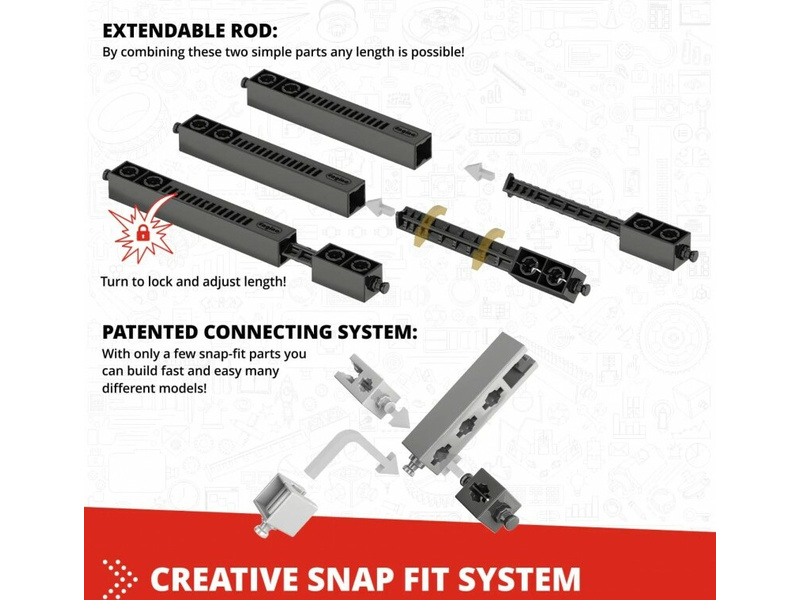 EXTENDABLE ROD:
By combining these two simple parts any length is possible!

Turn to lock and adjust length!

PATENTED CONNECTING SYSTEM:
With only a few snap-fit parts you can build fast and easy many different models!

CREATIVE SNAP FIT SYSTEM