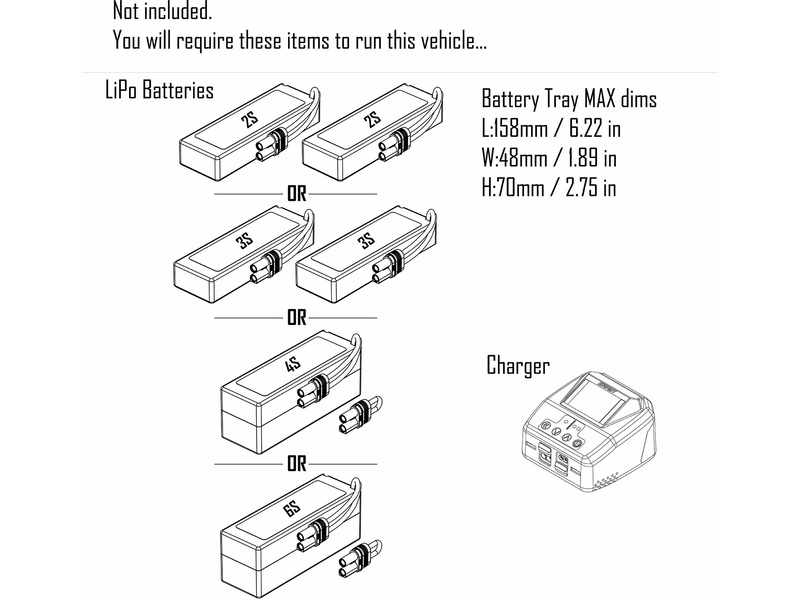 Not included.
You will require these items to run this vehicle...

LiPo Batteries

2S

2S

OR

3S

3S

OR

4S

OR

6S

Battery Tray MAX dims
L:158mm / 6.22 in
W:48mm / 1.89 in
H:70mm / 2.75 in

Charger