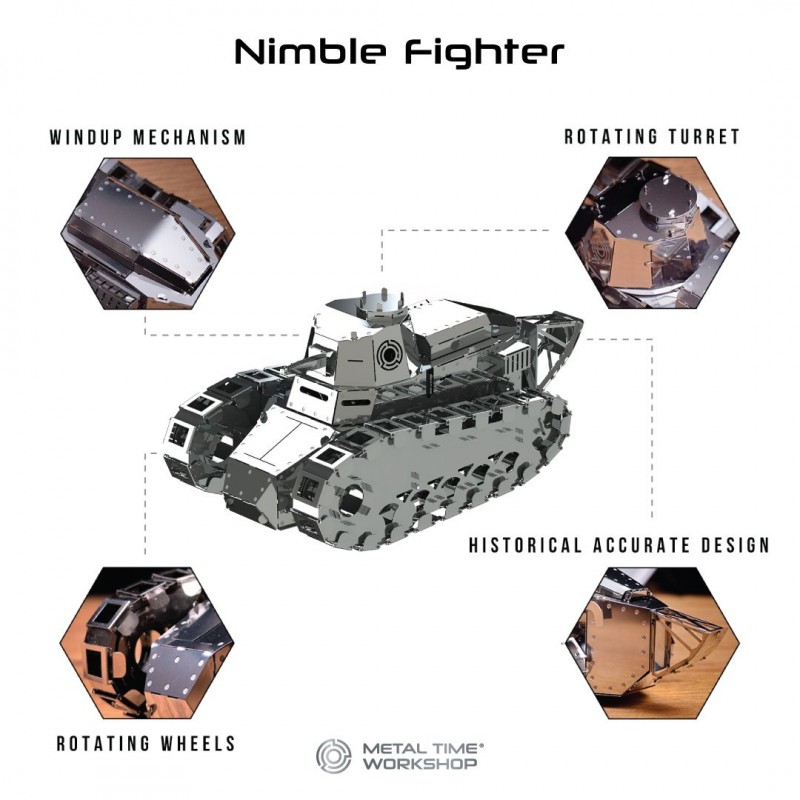 Nimble Fighter

WINDUP MECHANISM

ROTATING TURRET

HISTORICAL ACCURATE DESIGN

ROTATING WHEELS

METAL TIME® WORKSHOP