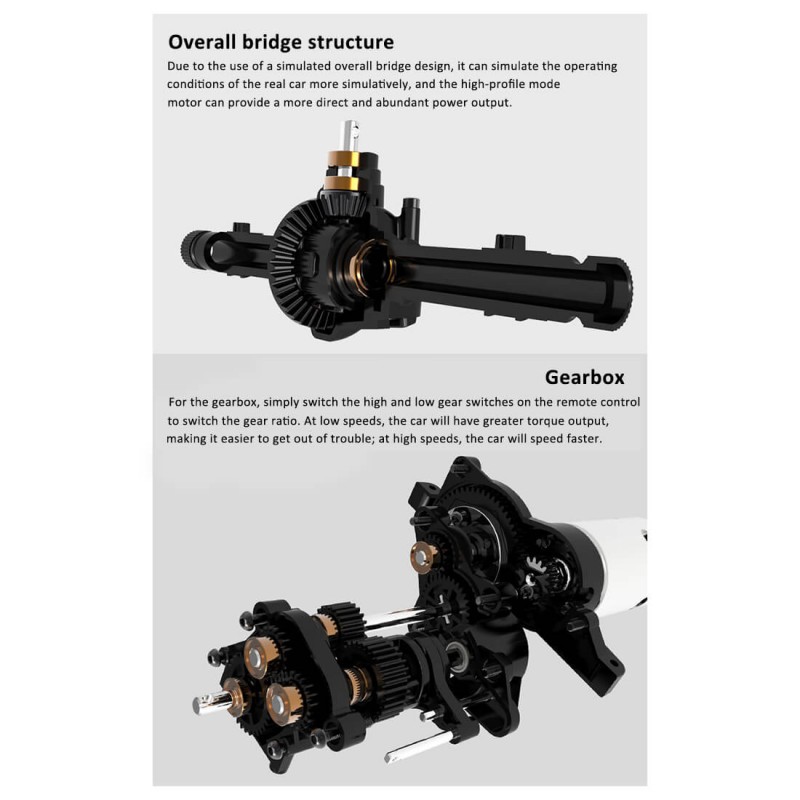 Overall bridge structure

Due to the use of a simulated overall bridge design, it can simulate the operating conditions of the real car more simulatively, and the high-profile mode motor can provide a more direct and abundant power output.

Gearbox

For the gearbox, simply switch the high and low gear switches on the remote control to switch the gear ratio. At low speeds, the car will have greater torque output, making it easier to get out of trouble; at high speeds, the car will speed faster.