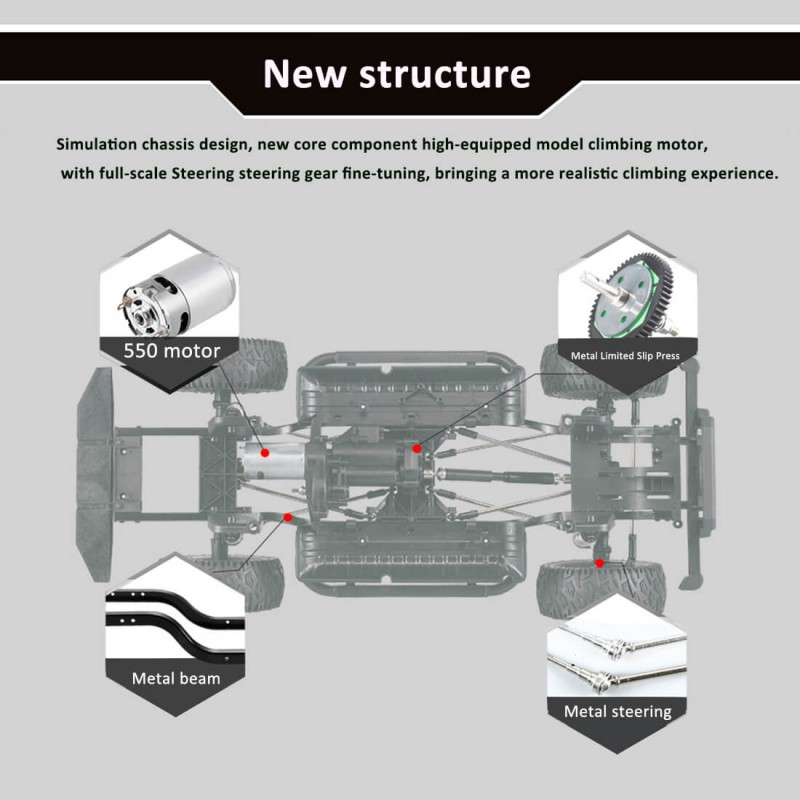 New structure

Simulation chassis design, new core component high-equipped model climbing motor, with full-scale Steering steering gear fine-tuning, bringing a more realistic climbing experience.

550 motor

Metal Limited Slip Press

Metal beam

Metal steering