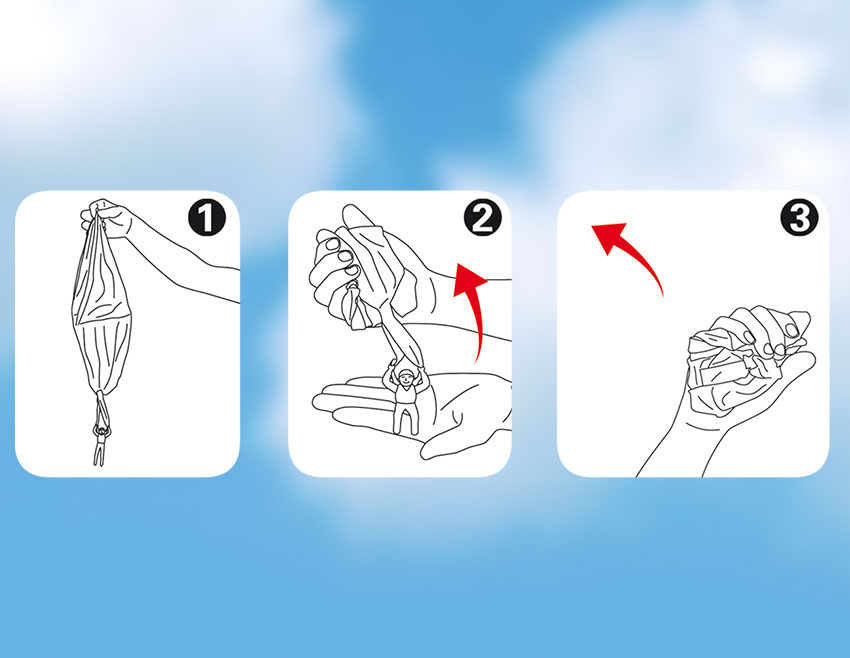 1

2

3